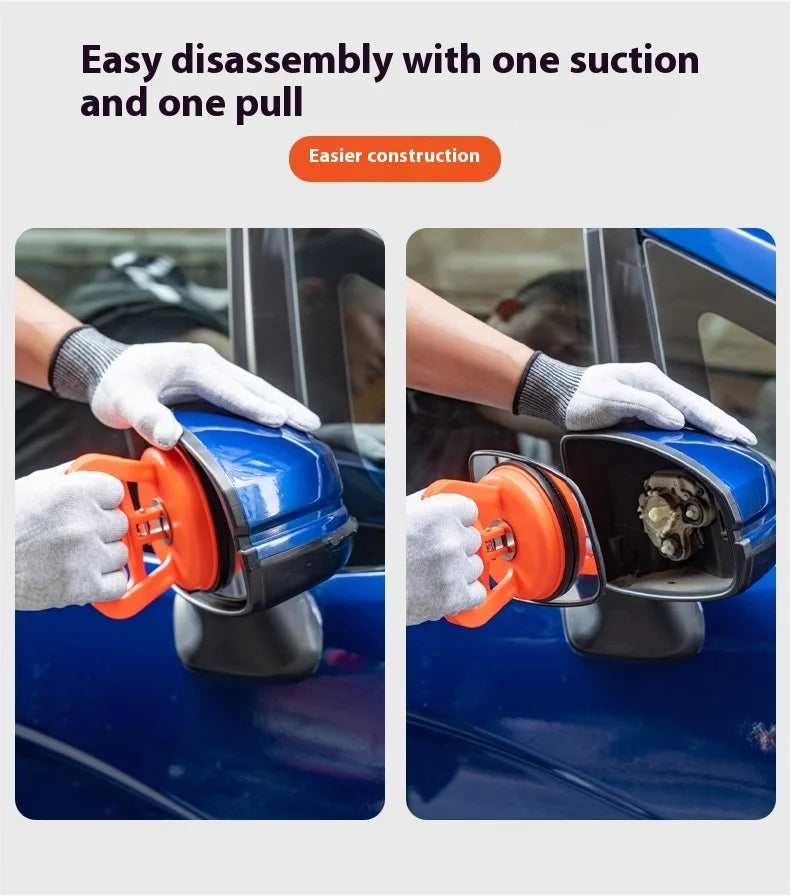 Easy disassembly with one suction and one pull

Easier construction